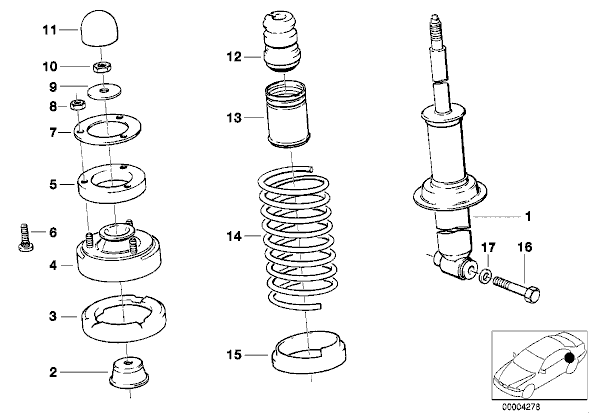 11
10
9
8
7
5
6
4
3
2
12
13
14
15
1
17
16
00004278