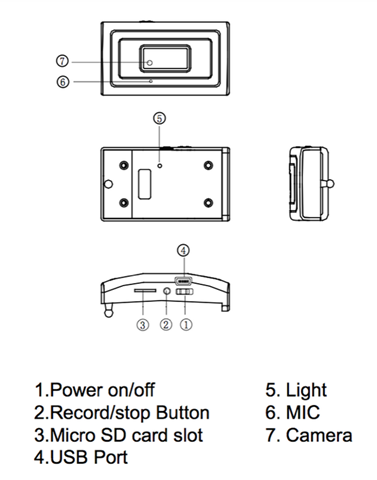 ⑦
⑥
⑤
④
③ ② ①

1.Power on/off
2.Record/stop Button
3.Micro SD card slot
4.USB Port

5. Light
6. MIC
7. Camera