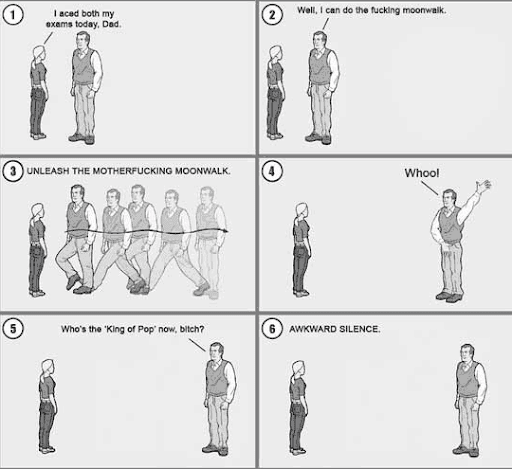 1
I aced both my exams today, Dad.

2
Well, I can do the fucking moonwalk.

3
UNLEASH THE MOTHERFUCKING MOONWALK.

4
Whoo!

5
Who's the 'King of Pop' now, bitch?

6
AWKWARD SILENCE.